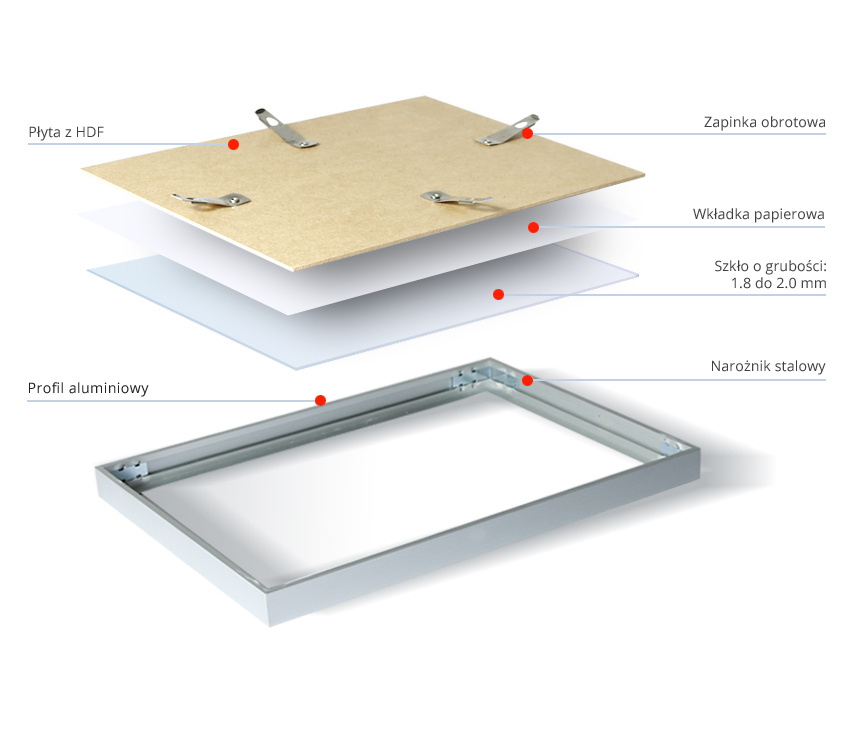 Płyta z HDF

Zapinka obrotowa

Wkładka papierowa

Szkło o grubości:
1.8 do 2.0 mm

Narożnik stalowy

Profil aluminiowy