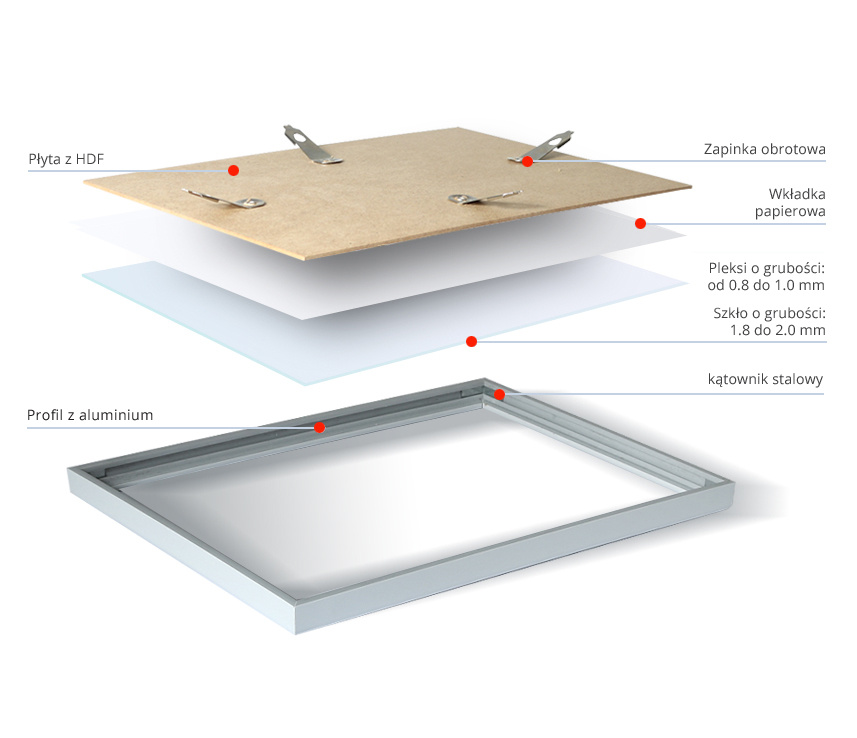 Płyta z HDF

Zapinka obrotowa

Wkładka papierowa

Pleksi o grubości: od 0.8 do 1.0 mm

Szkło o grubości: 1.8 do 2.0 mm

kątownik stalowy

Profil z aluminium