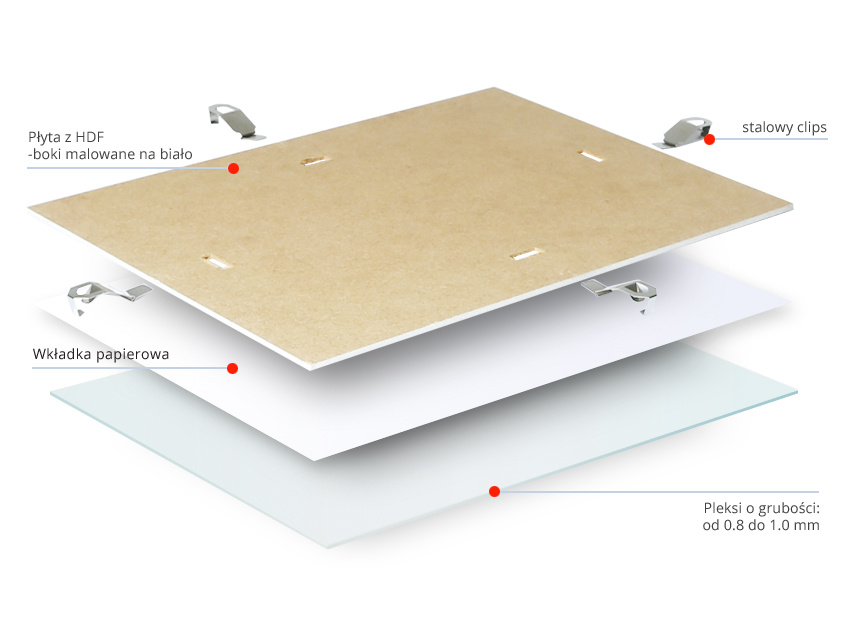 Płyta z HDF
-boki malowane na biało

stalowy clips

Wkładka papierowa

Pleksi o grubości:
od 0.8 do 1.0 mm