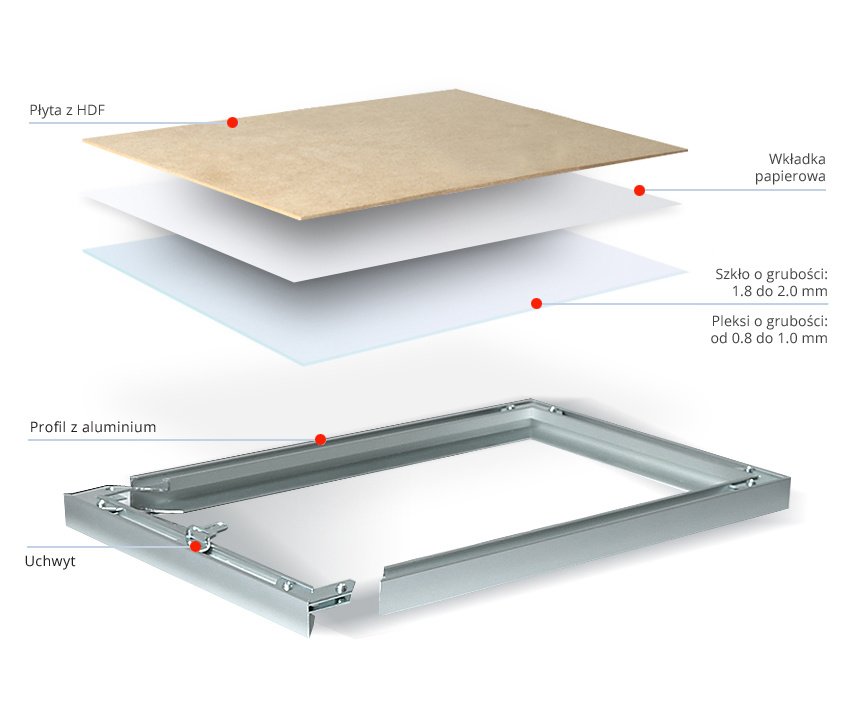 Płyta z HDF

Wkładka papierowa

Szkło o grubości: 1.8 do 2.0 mm

Pleksi o grubości: od 0.8 do 1.0 mm

Profil z aluminium

Uchwyt