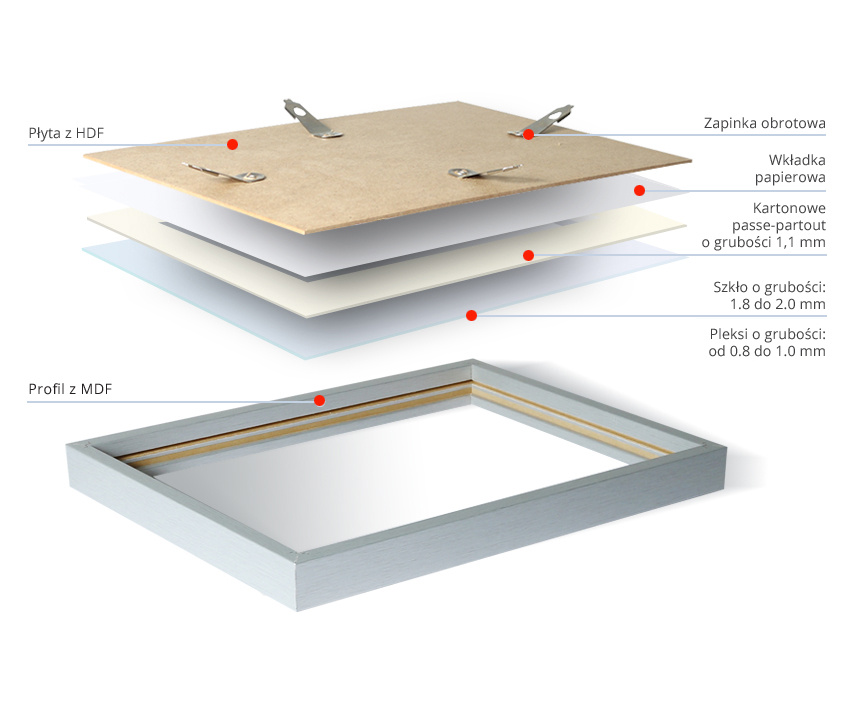 Płyta z HDF

Zapinka obrotowa

Wkładka papierowa

Kartonowe passe-partout o grubości 1,1 mm

Szkło o grubości: 1.8 do 2.0 mm

Pleksi o grubości: od 0.8 do 1.0 mm

Profil z MDF