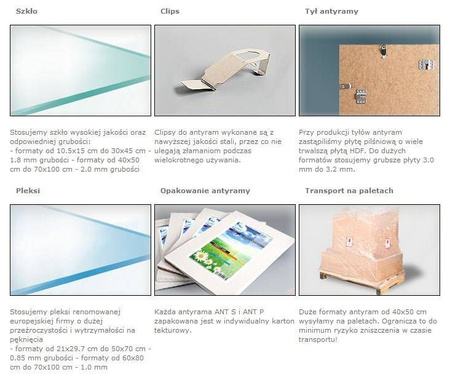 Szkło

Stosujemy szkło wysokiej jakości oraz odpowiedniej grubości:
- formaty od 10.5x15 cm do 30x45 cm - 1.8 mm grubości - formaty od 40x50 cm do 70x100 cm - 2.0 mm grubości

Clips

Clipsy do antyram wykonane są z nawyższej jakości stali, przez co nie ulegają złamaniom podczas wielokrotnego używania.

Tył antyramy

Przy produkcji tyłów antyram zastąpiliśmy płytę pilśniową o wiele trwalszą płytą HDF. Do dużych formatów stosujemy grubsze płyty 3.0 mm do 3.2 mm.

Pleksi

Stosujemy pleksi renomowanej europejskiej firmy o dużej przeźroczystości i wytrzymałości na pęknięcia
- formaty od 21x29.7 cm do 50x70 cm - 0.85 mm grubości - formaty od 60x80 cm do 70x100 cm - 1.0 mm

Opakowanie antyramy

Każda antyrama ANT S i ANT P zapakowana jest w indywidualny karton tekturowy.

Transport na paletach

Duże formaty antyram od 40x50 cm wysyłamy na paletach. Ogranicza to do minimum ryzyko zniszczenia w czasie transportu!