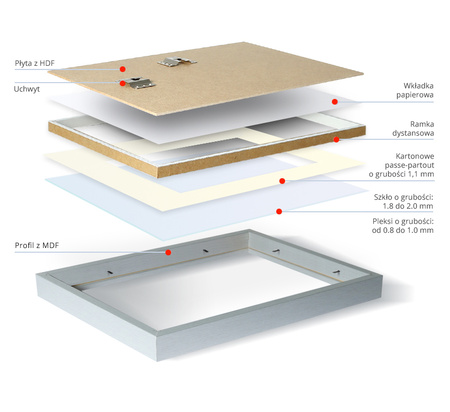 Płyta z HDF

Uchwyt

Wkładka papierowa

Ramka dystansowa

Kartonowe passe-partout o grubości 1,1 mm

Szkło o grubości: 1.8 do 2.0 mm

Pleksi o grubości: od 0.8 do 1.0 mm

Profil z MDF